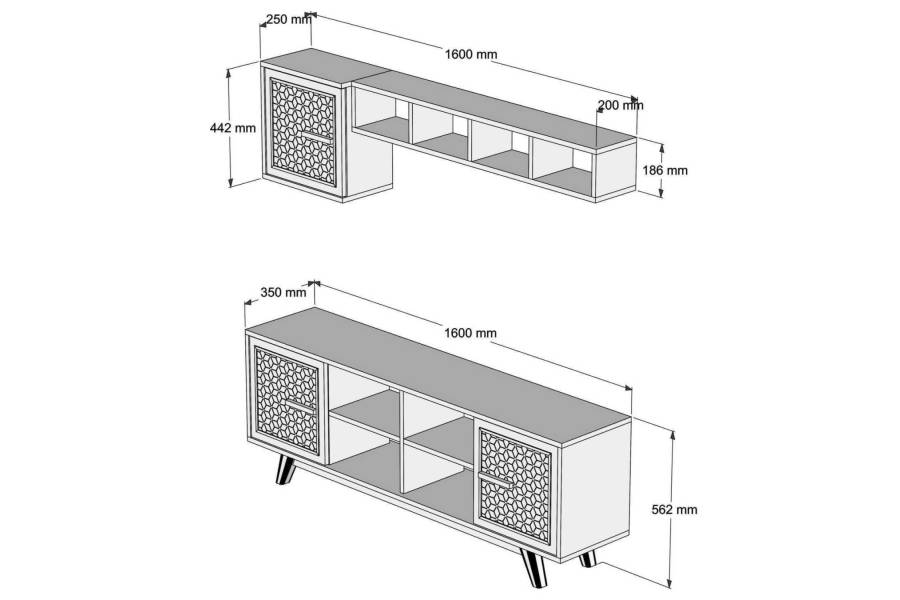 250 mm
1600 mm
200 mm
442 mm
186 mm

350 mm
1600 mm
562 mm