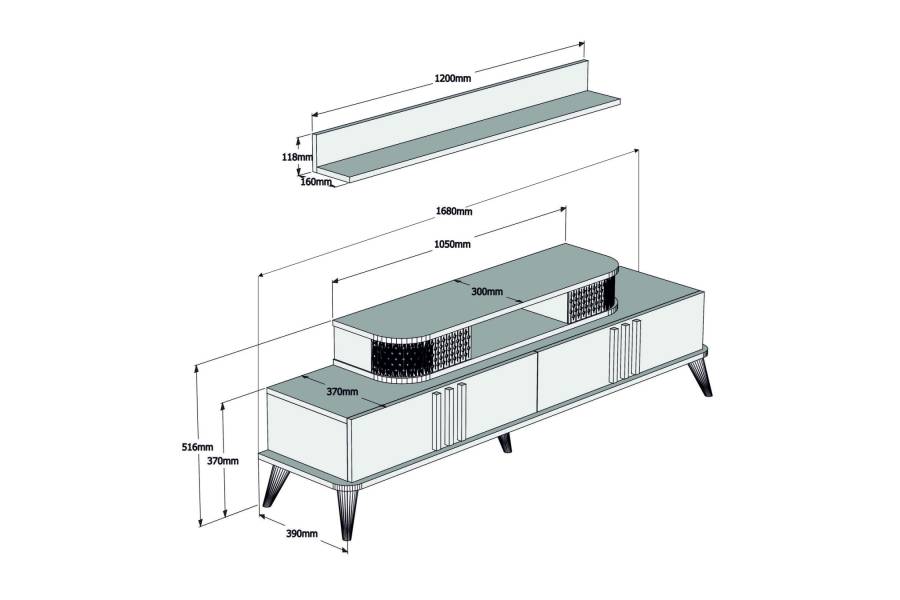 1200mm
118mm
160mm
1680mm
1050mm
300mm
370mm
516mm
370mm
390mm